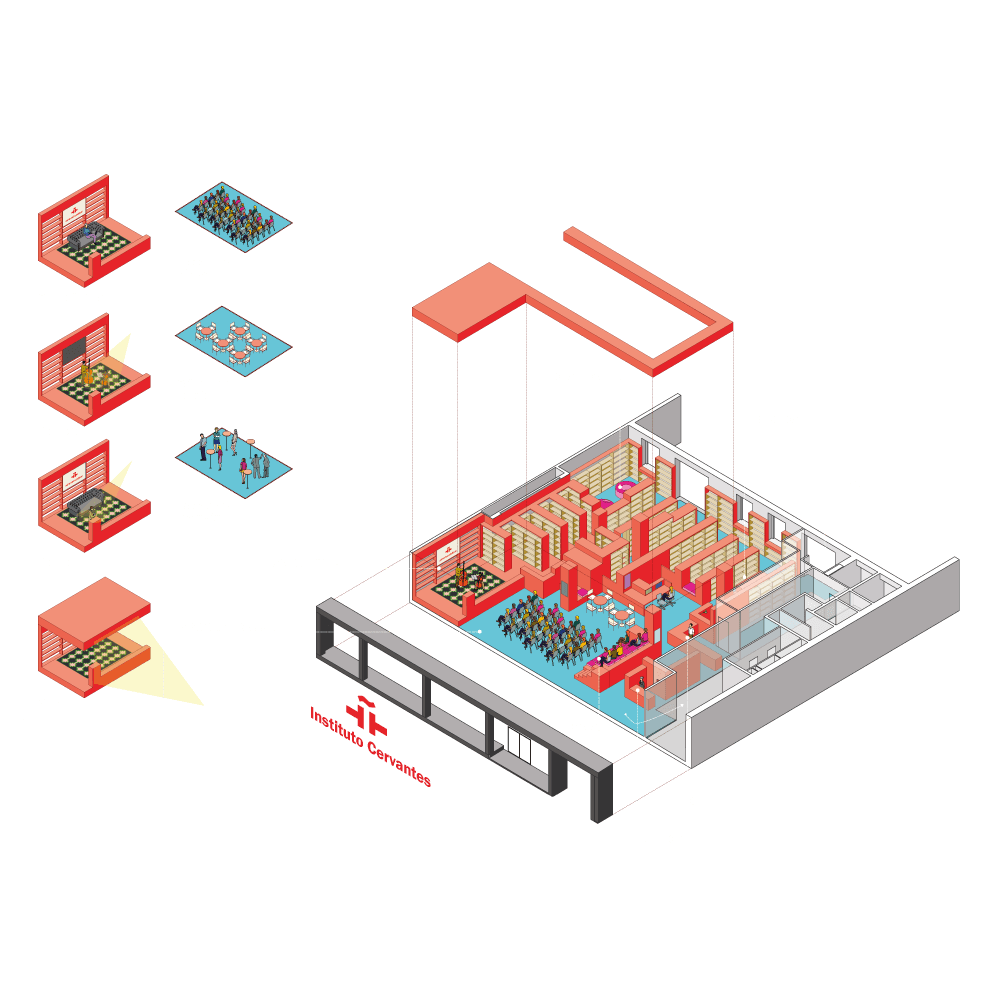 Instituto Cervantes